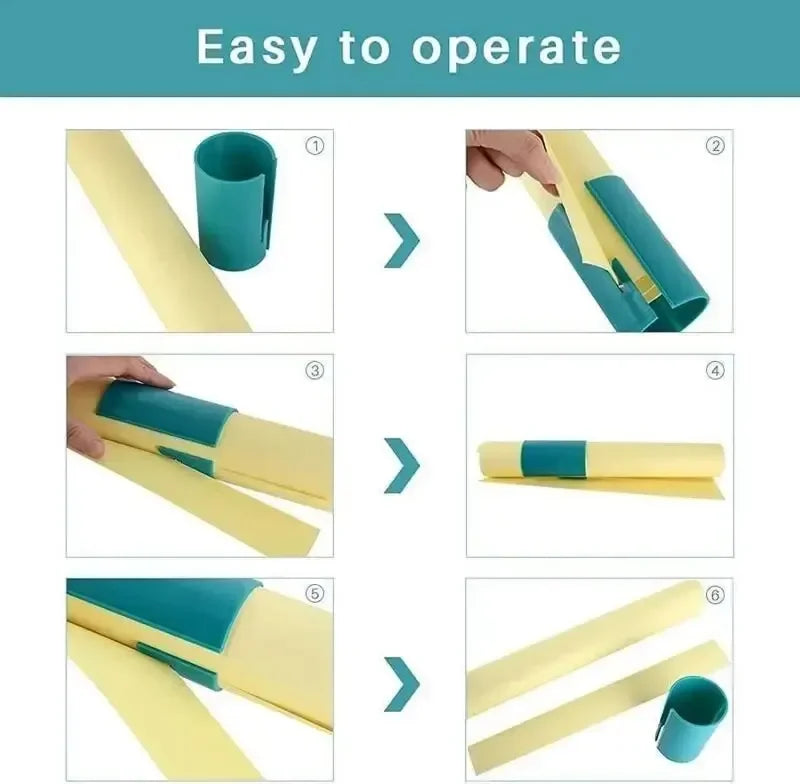 Easy to operate

①

②

③

④

⑤

⑥