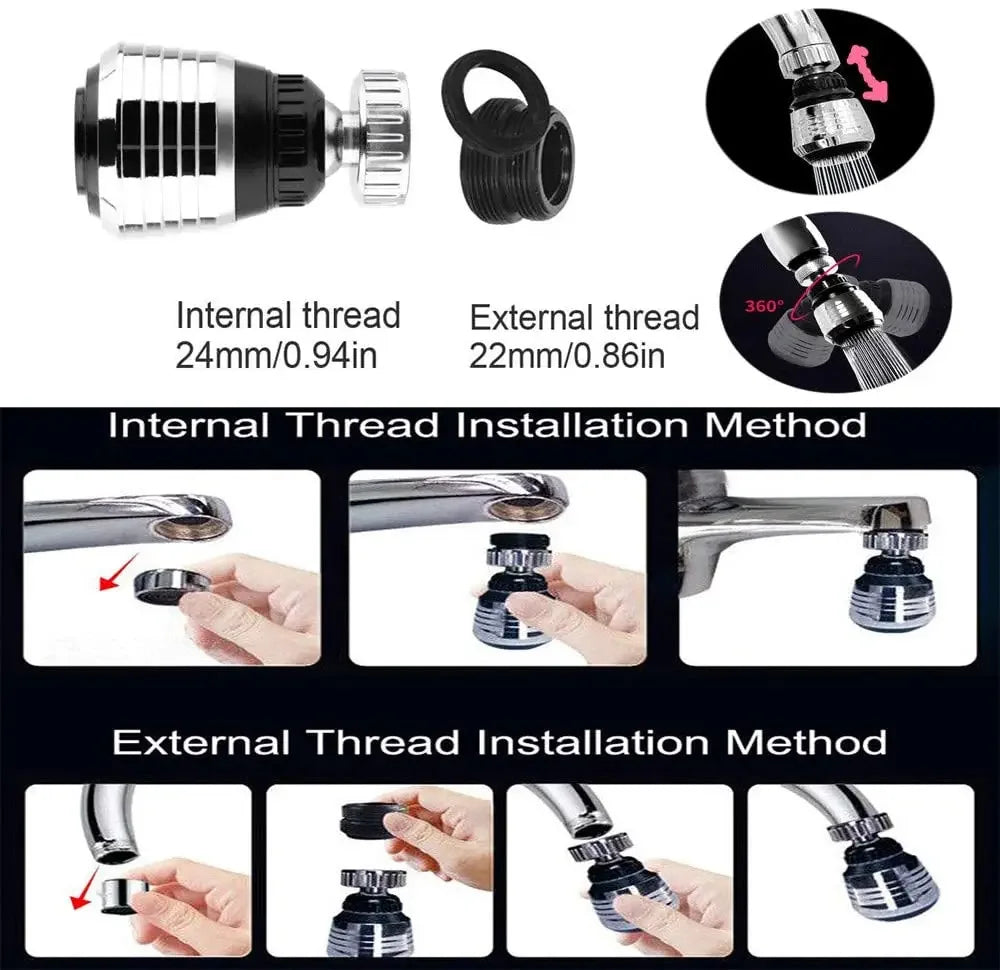 Internal thread
24mm/0.94in

External thread
22mm/0.86in

360°

Internal Thread Installation Method

External Thread Installation Method