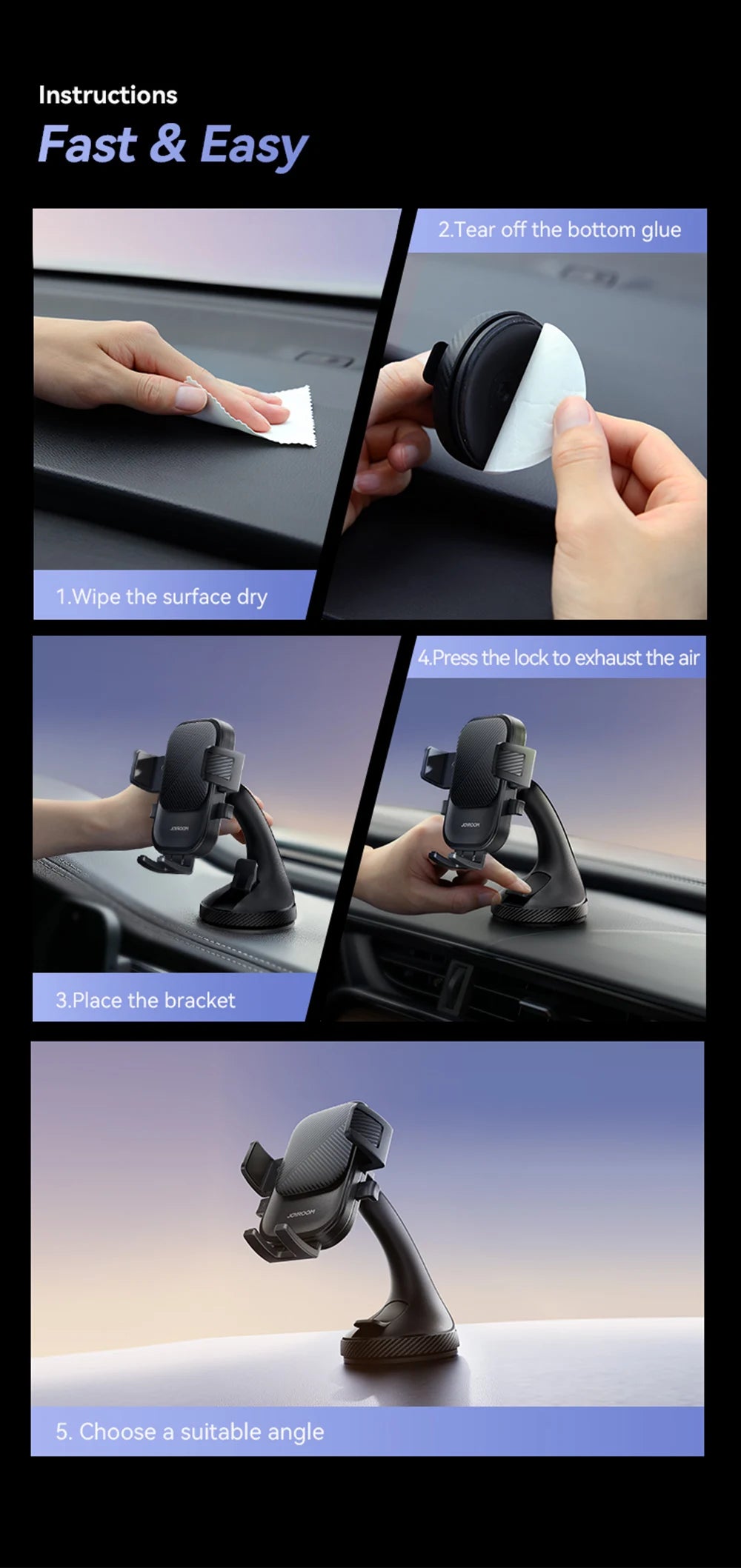 Instructions

Fast & Easy

2.Tear off the bottom glue

1.Wipe the surface dry

4.Press the lock to exhaust the air

JOYROOM

JOYROOM

3.Place the bracket

JOYROOM

5. Choose a suitable angle