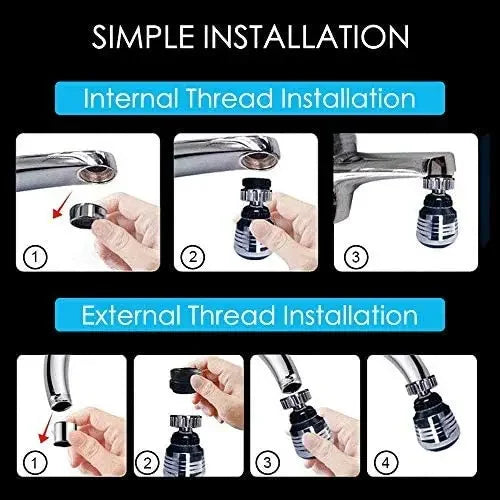 SIMPLE INSTALLATION

Internal Thread Installation

1

2

3

External Thread Installation

1

2

3

4